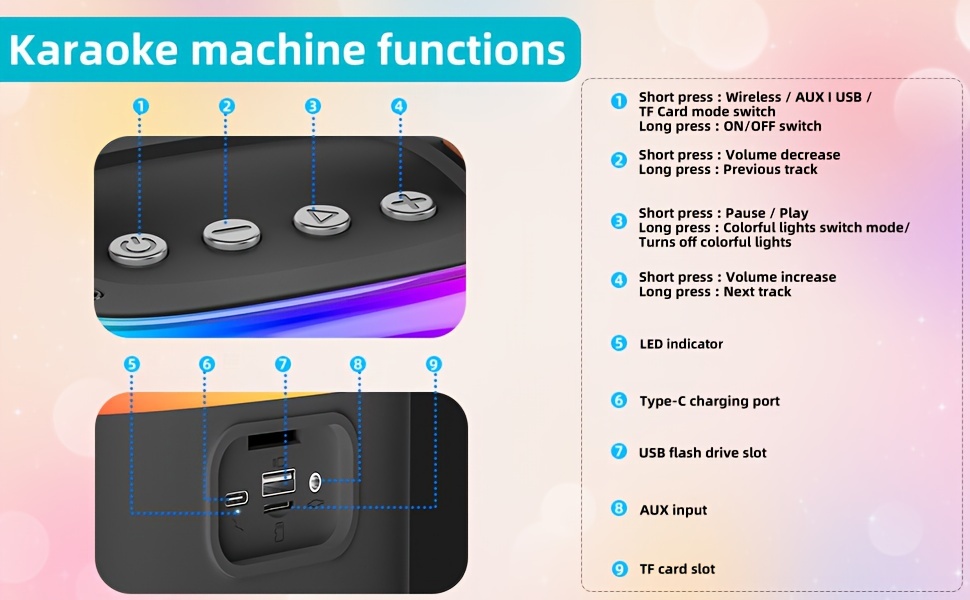 Karaoke machine functions

1 2 3 4

5 6 7 8 9

1 Short press : Wireless / AUX I USB / TF Card mode switch
Long press : ON/OFF switch

2 Short press : Volume decrease
Long press : Previous track

3 Short press : Pause / Play
Long press : Colorful lights switch mode/ Turns off colorful lights

4 Short press : Volume increase
Long press : Next track

5 LED indicator

6 Type-C charging port

7 USB flash drive slot

8 AUX input

9 TF card slot